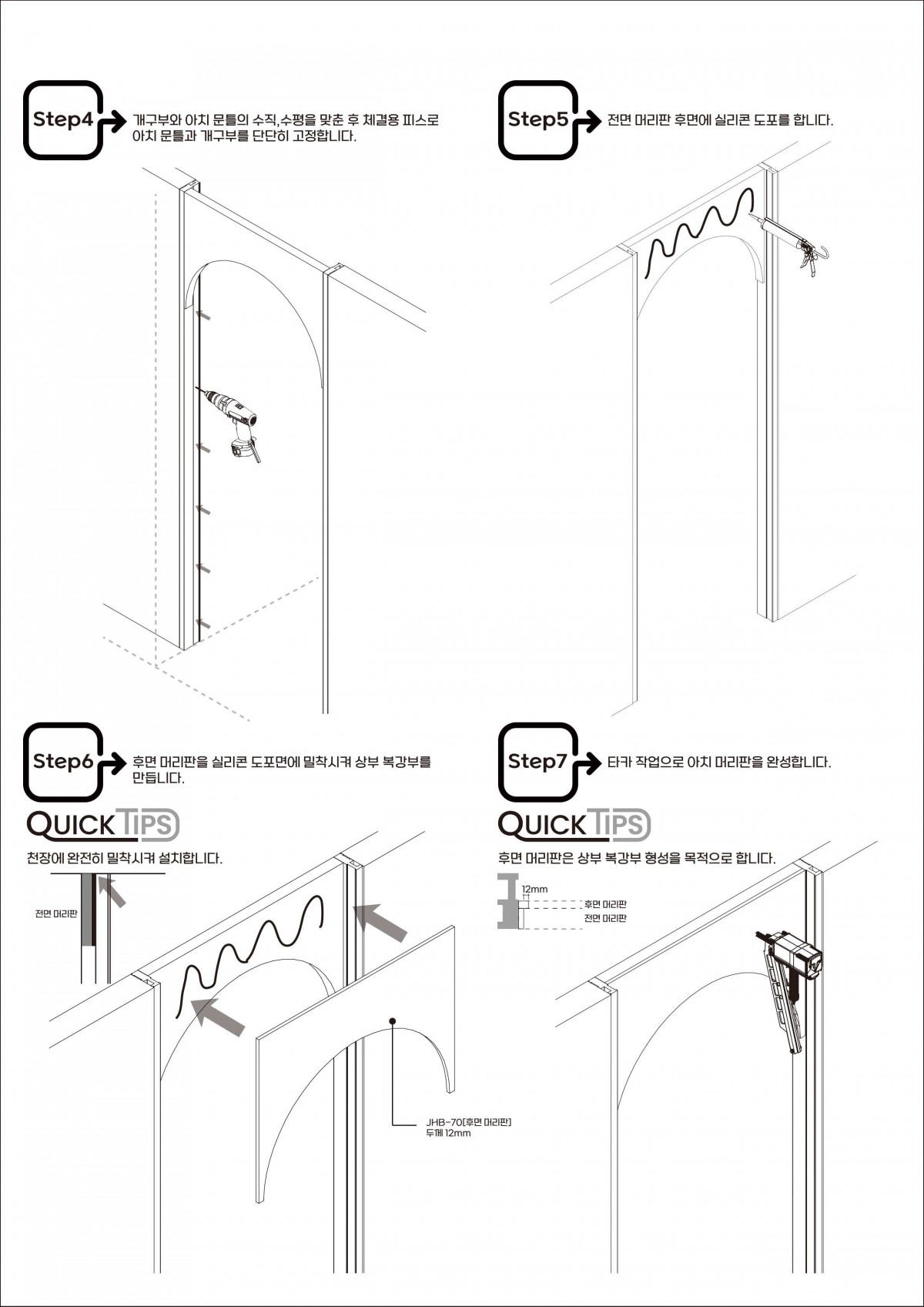 Step4

개구부와 아치 문틀의 수직,수평을 맞춘 후 체결용 피스로 아치 문틀과 개구부를 단단히 고정합니다.

Step5

전면 머리판 후면에 실리콘 도포를 합니다.

Step6

후면 머리판을 실리콘 도포면에 밀착시켜 상부 복강부를 만듭니다.

QUICK TIPS

천장에 완전히 밀착시켜 설치합니다.

전면 머리판

JHB-70[후면 머리판]
두께 12mm

Step7

타카 작업으로 아치 머리판을 완성합니다.

QUICK TIPS

후면 머리판은 상부 복강부 형성을 목적으로 합니다.

12mm

후면 머리판

전면 머리판