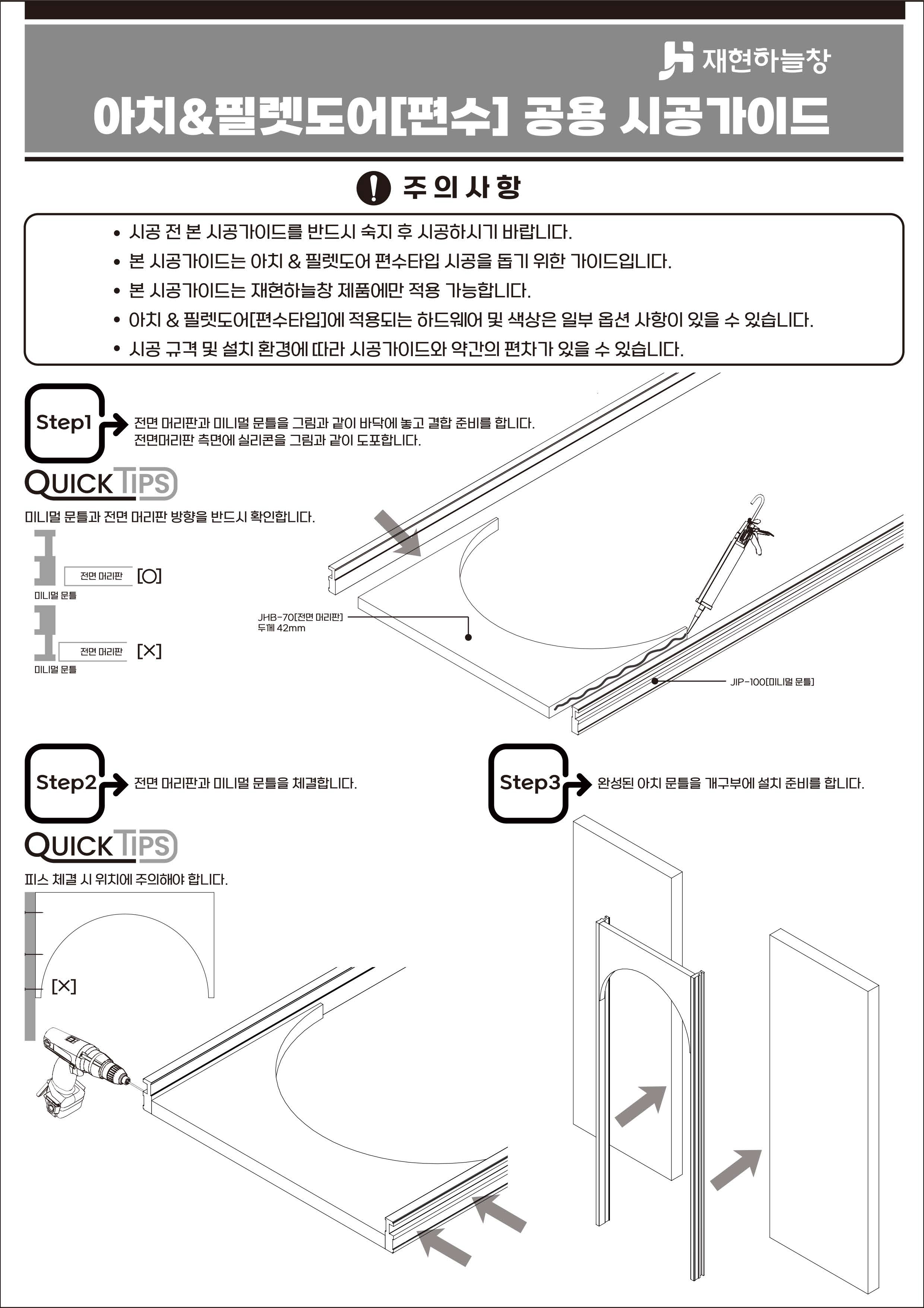 재현하늘창

아치&필렛도어[편수] 공용 시공가이드

주의사항

• 시공 전 본 시공가이드를 반드시 숙지 후 시공하시기 바랍니다.
• 본 시공가이드는 아치 & 필렛도어 편수타입 시공을 돕기 위한 가이드입니다.
• 본 시공가이드는 재현하늘창 제품에만 적용 가능합니다.
• 아치 & 필렛도어[편수타입]에 적용되는 하드웨어 및 색상은 일부 옵션 사항이 있을 수 있습니다.
• 시공 규격 및 설치 환경에 따라 시공가이드와 약간의 편차가 있을 수 있습니다.

Step1

전면 머리판과 미니멀 문틀을 그림과 같이 바닥에 놓고 결합 준비를 합니다.
전면머리판 측면에 실리콘을 그림과 같이 도포합니다.

QUICK TIPS

미니멀 문틀과 전면 머리판 방향을 반드시 확인합니다.

전면 머리판 [O]
미니멀 문틀

전면 머리판 [X]
미니멀 문틀

JHB-70[전면 머리판]
두께 42mm

JIP-100[미니멀 문틀]

Step2

전면 머리판과 미니멀 문틀을 체결합니다.

QUICK TIPS

피스 체결 시 위치에 주의해야 합니다.

[X]

Step3

완성된 아치 문틀을 개구부에 설치 준비를 합니다.