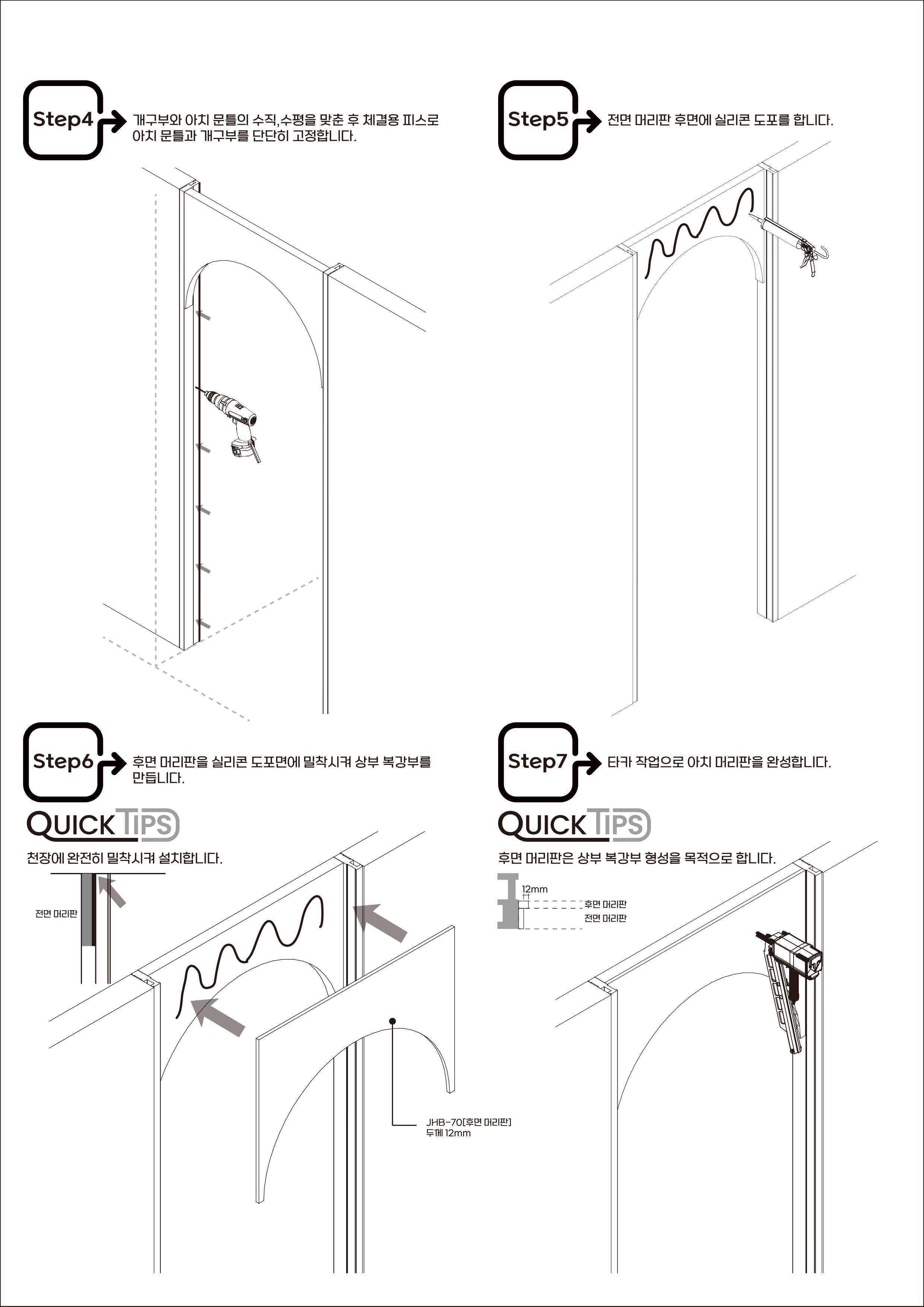 Step4

개구부와 아치 문틀의 수직,수평을 맞춘 후 체결용 피스로 아치 문틀과 개구부를 단단히 고정합니다.

Step5

전면 머리판 후면에 실리콘 도포를 합니다.

Step6

후면 머리판을 실리콘 도포면에 밀착시켜 상부 복강부를 만듭니다.

QUICK TIPS

천장에 완전히 밀착시켜 설치합니다.

전면 머리판

JHB-70[후면 머리판]
두께 12mm

Step7

타카 작업으로 아치 머리판을 완성합니다.

QUICK TIPS

후면 머리판은 상부 복강부 형성을 목적으로 합니다.

12mm

후면 머리판

전면 머리판