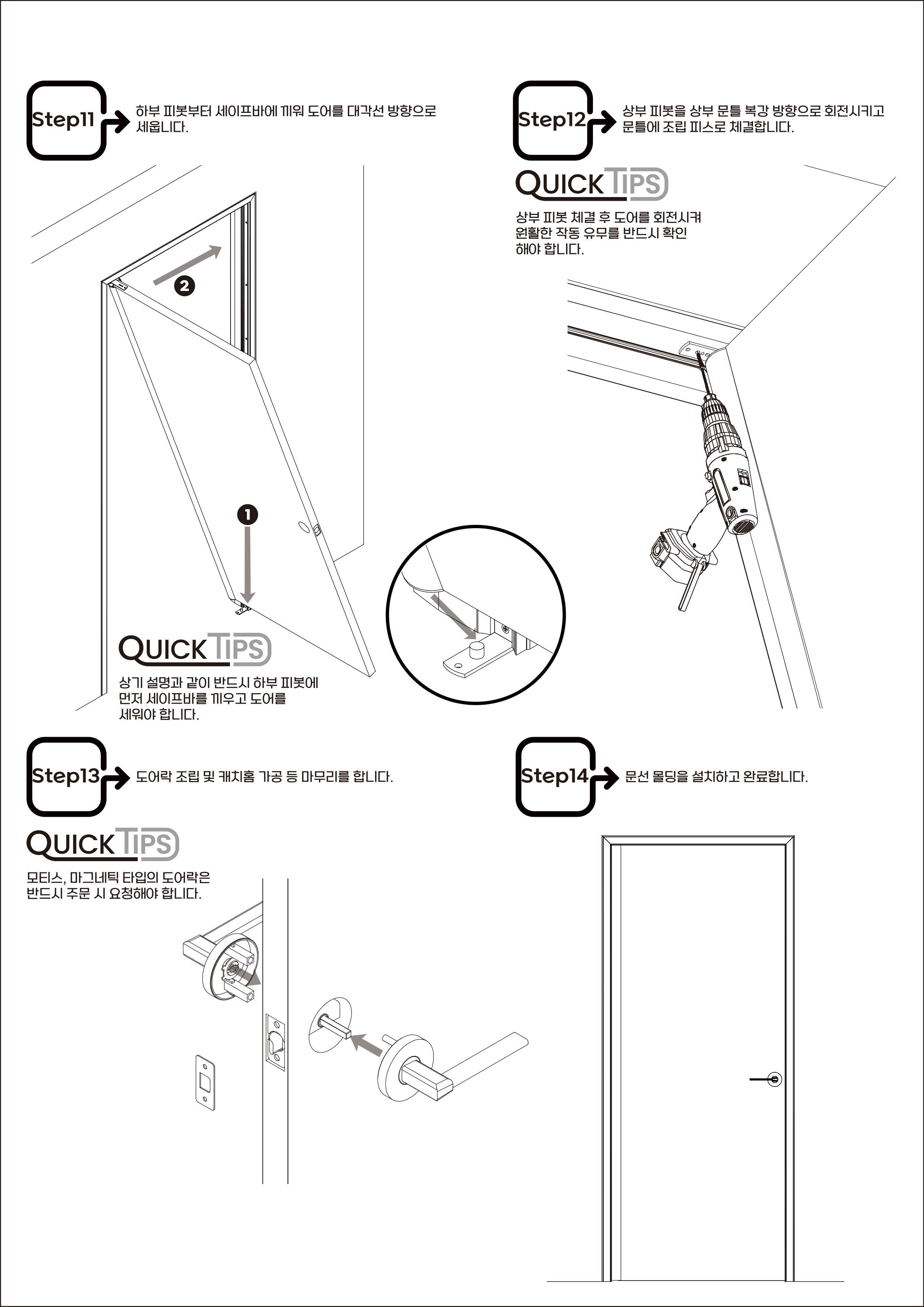 Step11

하부 피봇부터 세이프바에 끼워 도어를 대각선 방향으로 세웁니다.

2

1

QUICK TIPS

상기 설명과 같이 반드시 하부 피봇에 먼저 세이프바를 끼우고 도어를 세워야 합니다.

Step12

상부 피봇을 상부 문틀 복강 방향으로 회전시키고 문틀에 조립 피스로 체결합니다.

QUICK TIPS

상부 피봇 체결 후 도어를 회전시켜 원활한 작동 유무를 반드시 확인 해야 합니다.

Step13

도어락 조립 및 캐치홈 가공 등 마무리를 합니다.

QUICK TIPS

모티스, 마그네틱 타입의 도어락은 반드시 주문 시 요청해야 합니다.

Step14

문선 몰딩을 설치하고 완료합니다.